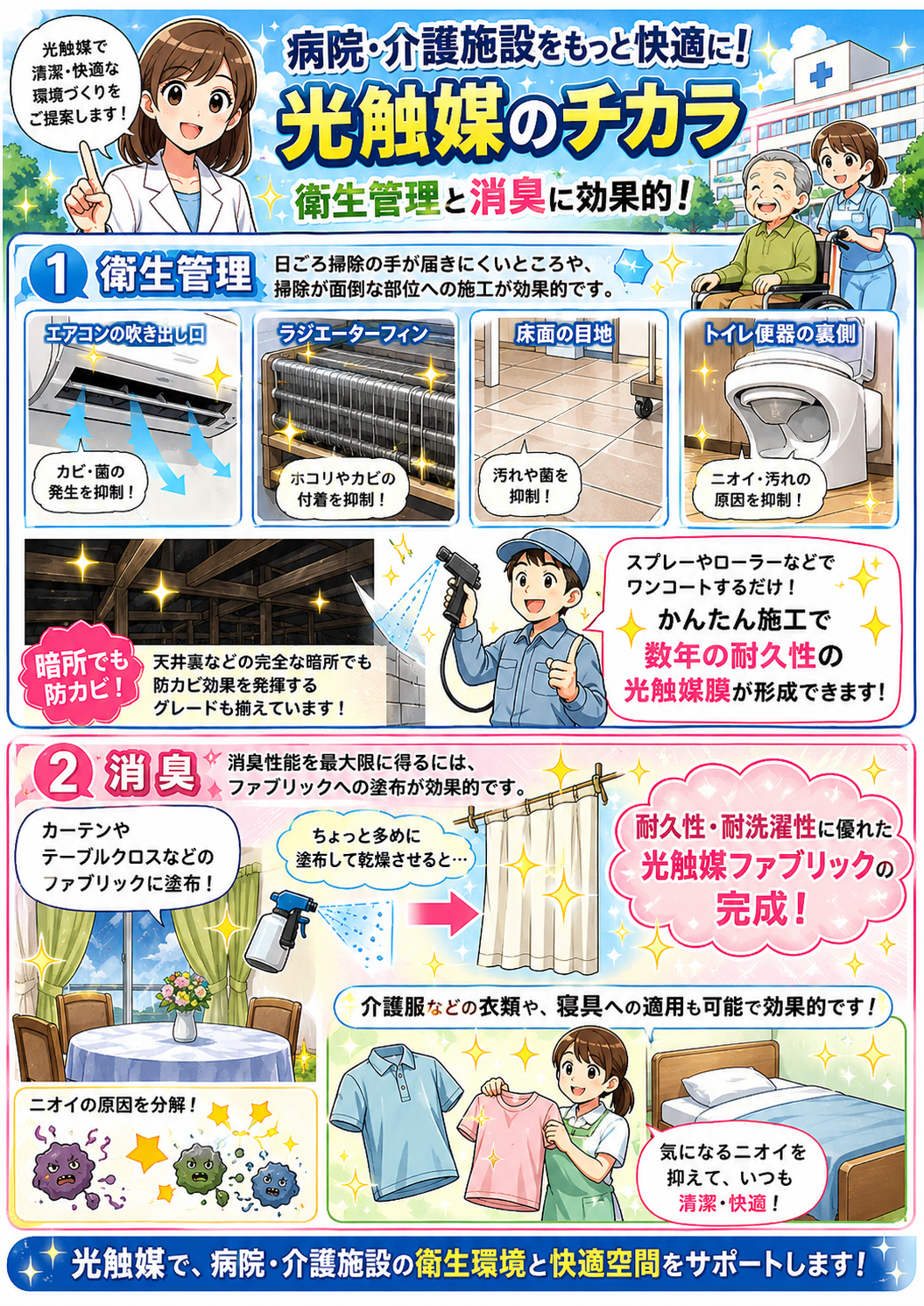 光触媒で清潔・快適な環境づくりをご提案します！

病院・介護施設をもっと快適に！
光触媒のチカラ
衛生管理と消臭に効果的！

1 衛生管理
日ごろ掃除の手が届きにくいところや、掃除が面倒な部位への施工が効果的です。

エアコンの吹き出し口
カビ・菌の発生を抑制！

ラジエーターフィン
ホコリやカビの付着を抑制！

床面の目地
汚れや菌を抑制！

トイレ便器の裏側
ニオイ・汚れの原因を抑制！

暗所でも防カビ！
天井裏などの完全な暗所でも防カビ効果を発揮するグレードも揃えています！

スプレーやローラーなどでワンコートするだけ！
かんたん施工で数年の耐久性の光触媒膜が形成できます！

2 消臭
消臭性能を最大限に得るには、ファブリックへの塗布が効果的です。

カーテンやテーブルクロスなどのファブリックに塗布！

ちょっと多めに塗布して乾燥させると…

耐久性・耐洗濯性に優れた光触媒ファブリックの完成！

介護服などの衣類や、寝具への適用も可能で効果的です！

ニオイの原因を分解！

気になるニオイを抑えて、いつも清潔・快適！

光触媒で、病院・介護施設の衛生環境と快適空間をサポートします！